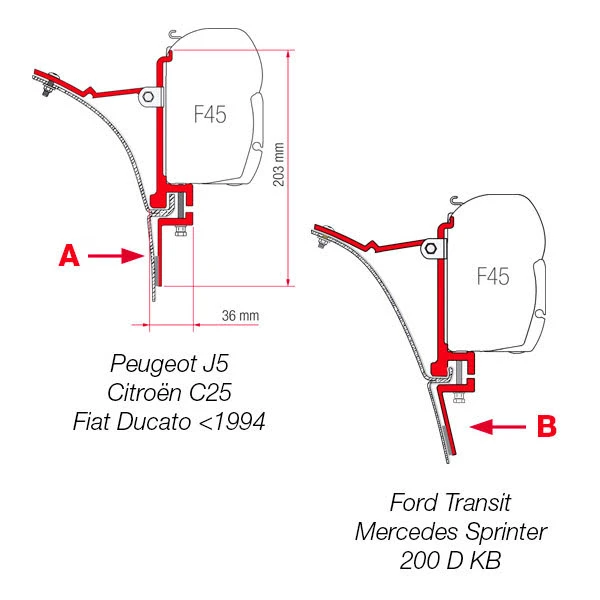 F45

203 mm

A

36 mm

Peugeot J5
Citroën C25
Fiat Ducato <1994

F45

B

Ford Transit
Mercedes Sprinter
200 D KB